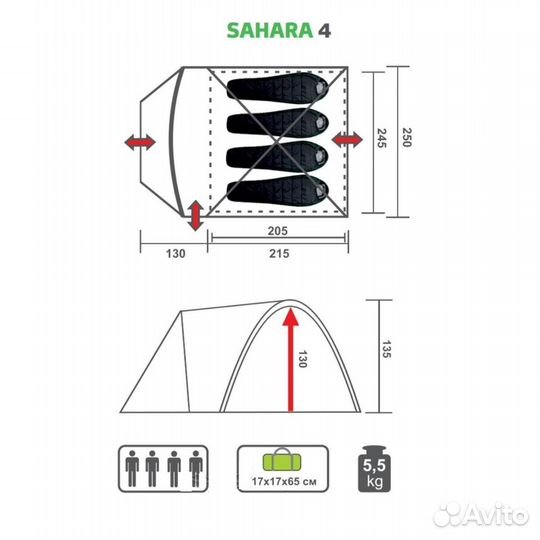 SAHARA 4

245

250

205

130

215

130

135

17x17x65 см

5,5 kg

Avito