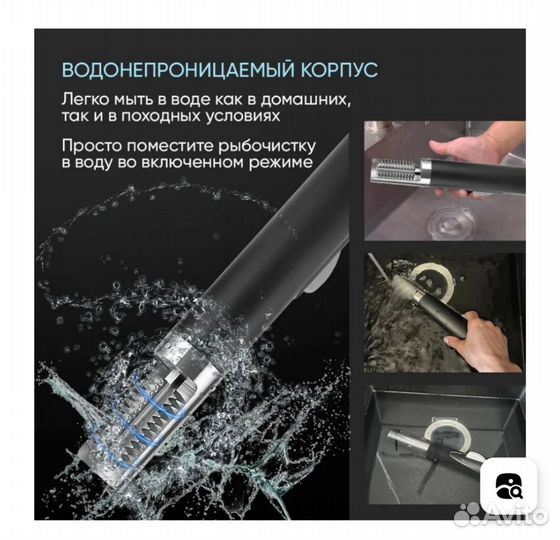 ВОДОНЕПРОНИЦАЕМЫЙ КОРПУС

Легко мыть в воде как в домашних, так и в походных условиях

Просто поместите рыбочистку в воду во включенном режиме

Avito