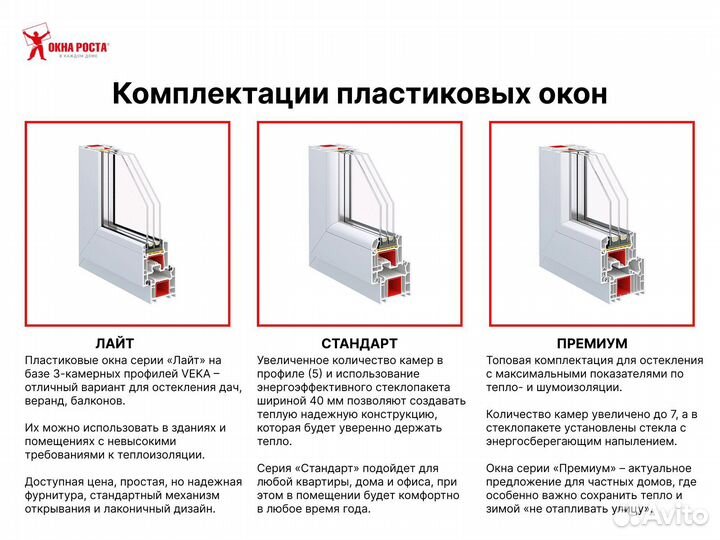 ОКНА РОСТА
В КАЖДОМ ДОМЕ

Комплектации пластиковых окон

ЛАЙТ

Пластиковые окна серии «Лайт» на базе 3-камерных профилей VEKA – отличный вариант для остекления дач, веранд, балконов.

Их можно использовать в зданиях и помещениях с невысокими требованиями к теплоизоляции.

Доступная цена, простая, но надежная фурнитура, стандартный механизм открывания и лаконичный дизайн.

СТАНДАРТ

Увеличенное количество камер в профиле (5) и использование энергоэффективного стеклопакета шириной 40 мм позволяют создавать теплую надежную конструкцию, которая будет уверенно держать тепло.

Серия «Стандарт» подойдет для любой квартиры, дома и офиса, при этом в помещении будет комфортно в любое время года.

ПРЕМИУМ

Топовая комплектация для остекления с максимальными показателями по тепло- и шумоизоляции.

Количество камер увеличено до 7, а в стеклопакете установлены стекла с энергосберегающим напылением.

Окна серии «Премиум» – актуальное предложение для частных домов, где особенно важно сохранить тепло и зимой «не отапливать улицу».

Avito