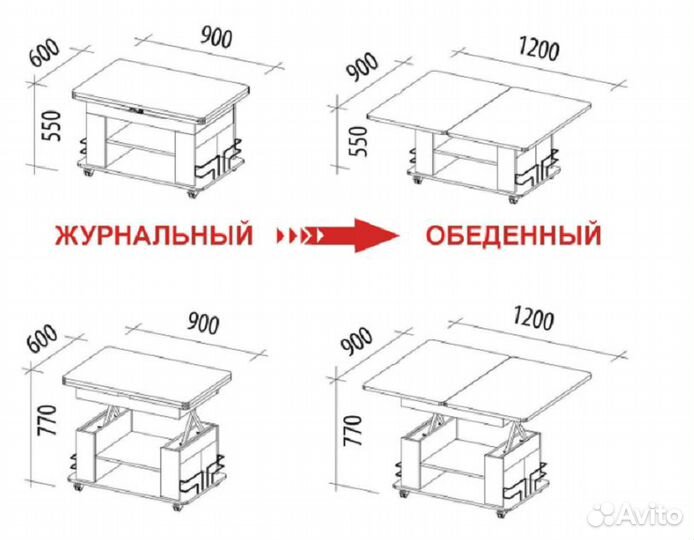 600
900
550
900
1200
550
ЖУРНАЛЬНЫЙ
ОБЕДЕННЫЙ
600
900
770
900
1200
770
Avito