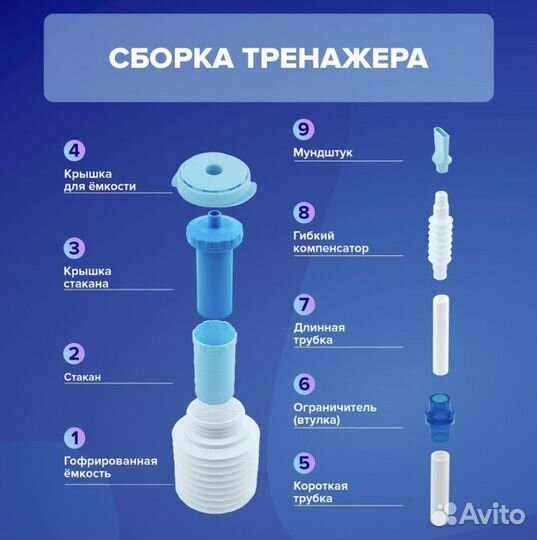 СБОРКА ТРЕНАЖЕРА

4
Крышка для ёмкости

3
Крышка стакана

2
Стакан

1
Гофрированная ёмкость

9
Мундштук

8
Гибкий компенсатор

7
Длинная трубка

6
Ограничитель (втулка)

5
Короткая трубка

Avito