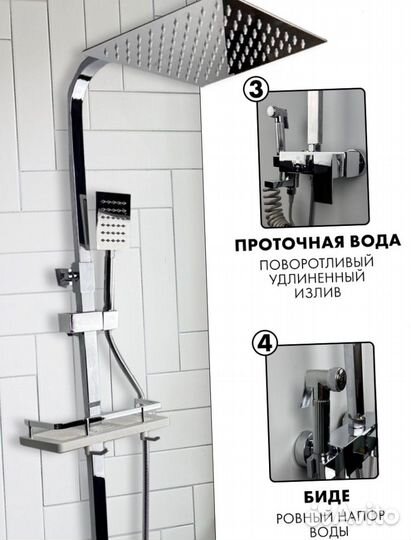 3

ПРОТОЧНАЯ ВОДА

ПОВОРОТЛИВЫЙ УДЛИНЕННЫЙ ИЗЛИВ

4

БИДЕ

РОВНЫЙ НАПОР ВОДЫ

Avito