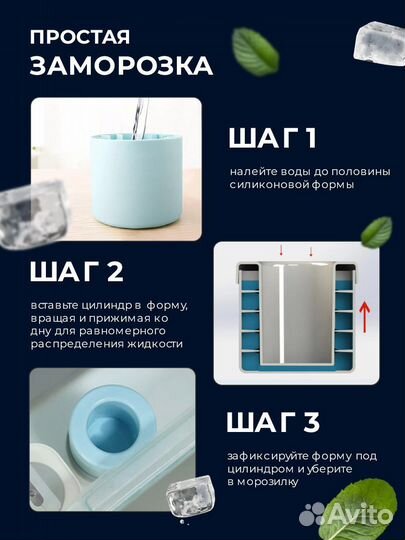 ПРОСТАЯ ЗАМОРОЗКА

ШАГ 1

налейте воды до половины силиконовой формы

ШАГ 2

вставьте цилиндр в форму, вращая и прижимая ко дну для равномерного распределения жидкости

ШАГ 3

зафиксируйте форму под цилиндром и уберите в морозилку

Avito