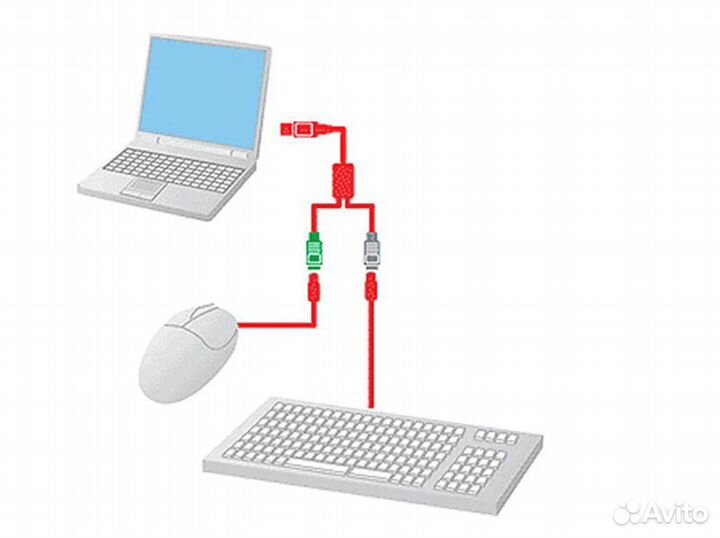 Avito