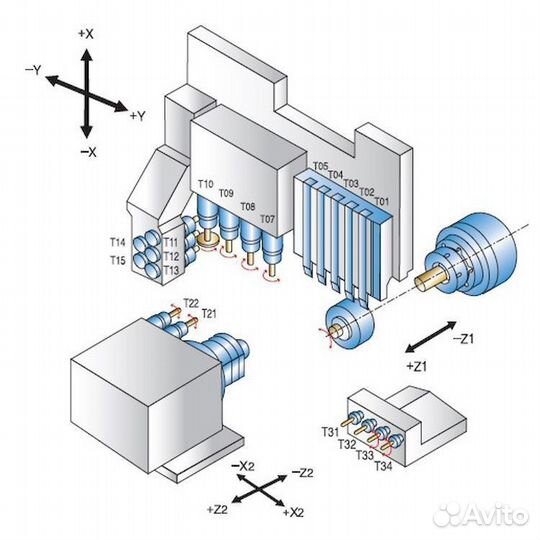 +X
−Y
+Y
−X
T05
T04
T03
T02
T01
T10
T09
T08
T07
T14
T15
T11
T12
T13
T22
T21
−Z1
+Z1
T31
T32
T33
T34
−X2
−Z2
+Z2
+X2
Avito