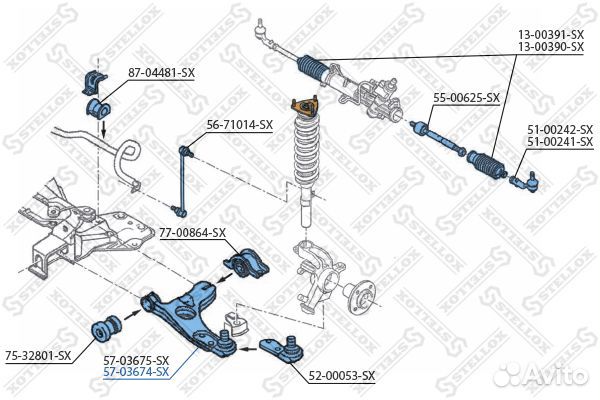 13-00391-SX
13-00390-SX

87-04481-SX

55-00625-SX

56-71014-SX

51-00242-SX
51-00241-SX

77-00864-SX

75-32801-SX

57-03675-SX
57-03674-SX

52-00053-SX

STELLOX

Avito