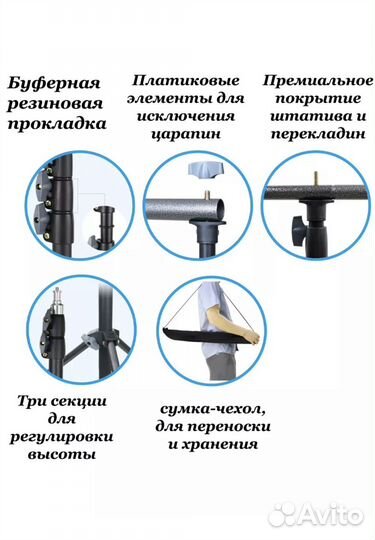 Буферная резиновая прокладка

Платиковые элементы для исключения царапин

Премиальное покрытие штатива и перекладин

Три секции для регулировки высоты

сумка-чехол, для переноски и хранения

Avito