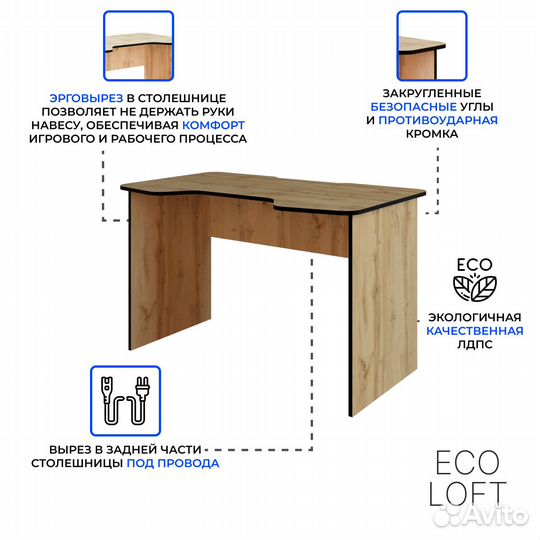 ЭРГОВЫРЕЗ В СТОЛЕШНИЦЕ ПОЗВОЛЯЕТ НЕ ДЕРЖАТЬ РУКИ НАВЕСУ, ОБЕСПЕЧИВАЯ КОМФОРТ ИГРОВОГО И РАБОЧЕГО ПРОЦЕССА

ЗАКРУГЛЕННЫЕ БЕЗОПАСНЫЕ УГЛЫ И ПРОТИВОУДАРНАЯ КРОМКА

ECO

ЭКОЛОГИЧНАЯ КАЧЕСТВЕННАЯ ЛДПС

ВЫРЕЗ В ЗАДНЕЙ ЧАСТИ СТОЛЕШНИЦЫ ПОД ПРОВОДА

ECO LOFT

Avito