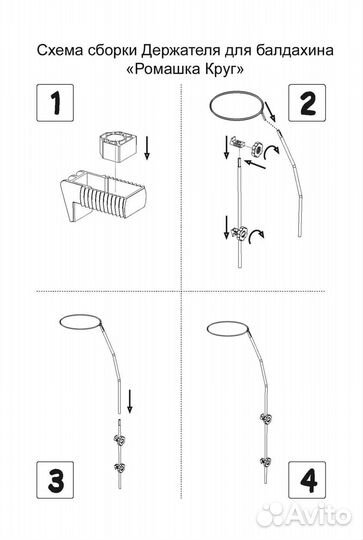 Схема сборки Держателя для балдахина «Ромашка Круг»

1

2

3

4

Avito