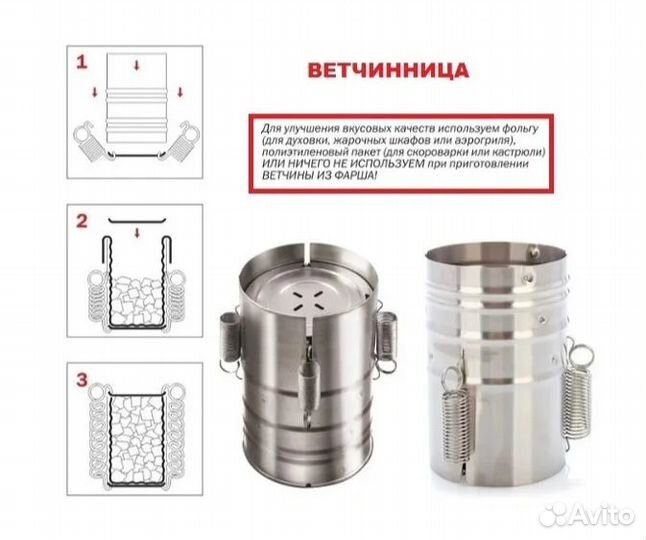 1

2

3

ВЕТЧИННИЦА

Для улучшения вкусовых качеств используем фольгу (для духовки, жарочных шкафов или аэрогриля), полиэтиленовый пакет (для скороварки или кастрюли) ИЛИ НИЧЕГО НЕ ИСПОЛЬЗУЕМ при приготовлении ВЕТЧИНЫ ИЗ ФАРША!

Avito