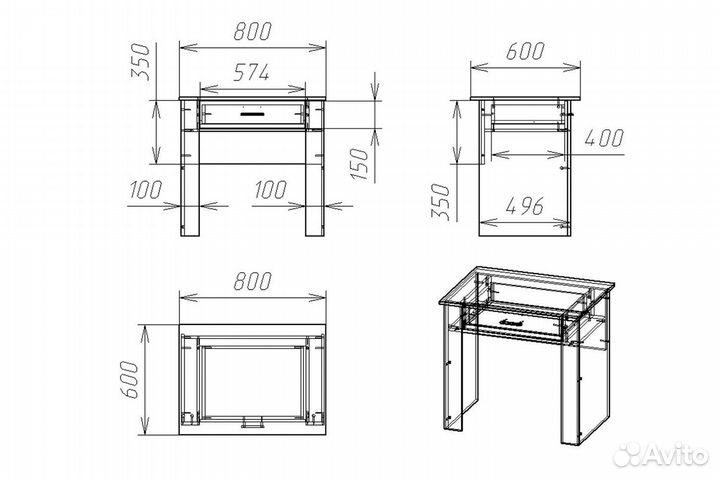 800

350

574

150

100

100

600

400

350

496

800

600

Avito