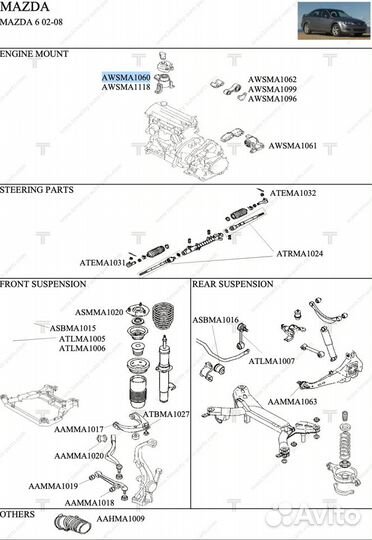 MAZDA
MAZDA 6 02-08

ENGINE MOUNT
AWSMA1060
AWSMA1118
AWSMA1062
AWSMA1099
AWSMA1096
AWSMA1061

STEERING PARTS
ATEMA1032
ATEMA1031
ATRMA1024

FRONT SUSPENSION
ASMMA1020
ASBMA1015
ATLMA1005
ATLMA1006
ATBMA1027
AAMMA1017
AAMMA1020
AAMMA1019
AAMMA1018

REAR SUSPENSION
ASBMA1016
ATLMA1007
AAMMA1063

OTHERS
AAHMA1009

Avito