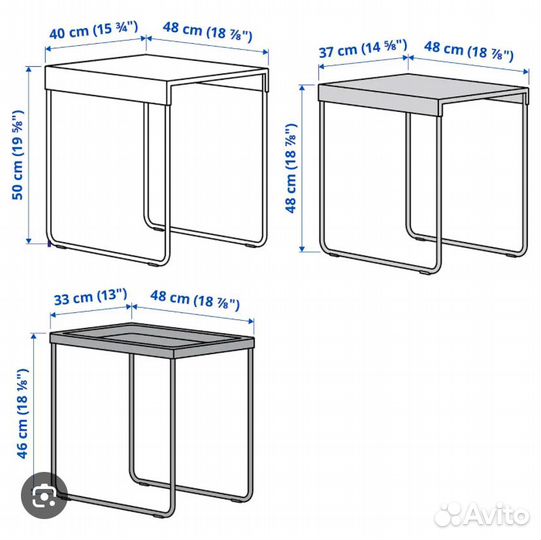 40 cm (15 ¾")
48 cm (18 ⅞")
50 cm (19 ⅝")

37 cm (14 ⅝")
48 cm (18 ⅞")
48 cm (18 ⅞")

33 cm (13")
48 cm (18 ⅞")
46 cm (18 ⅛")

Avito