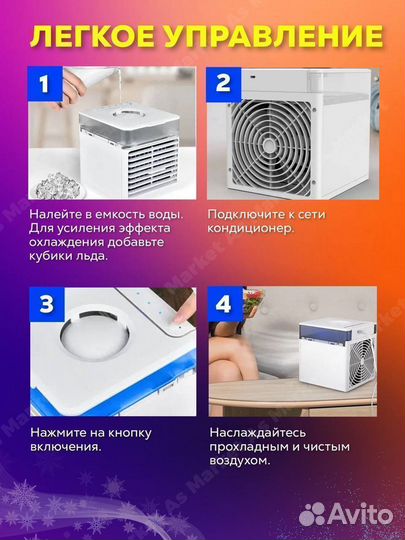 ЛЕГКОЕ УПРАВЛЕНИЕ

1

Налейте в емкость воды. Для усиления эффекта охлаждения добавьте кубики льда.

2

Подключите к сети кондиционер.

3

Нажмите на кнопку включения.

4

Наслаждайтесь прохладным и чистым воздухом.

As Market

Avito