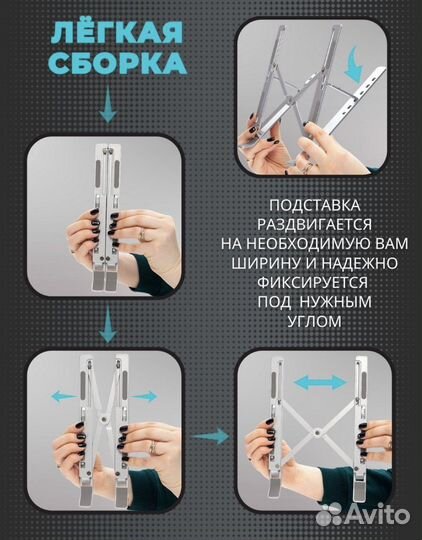 ЛЁГКАЯ СБОРКА

ПОДСТАВКА РАЗДВИГАЕТСЯ НА НЕОБХОДИМУЮ ВАМ ШИРИНУ И НАДЕЖНО ФИКСИРУЕТСЯ ПОД НУЖНЫМ УГЛОМ

Avito