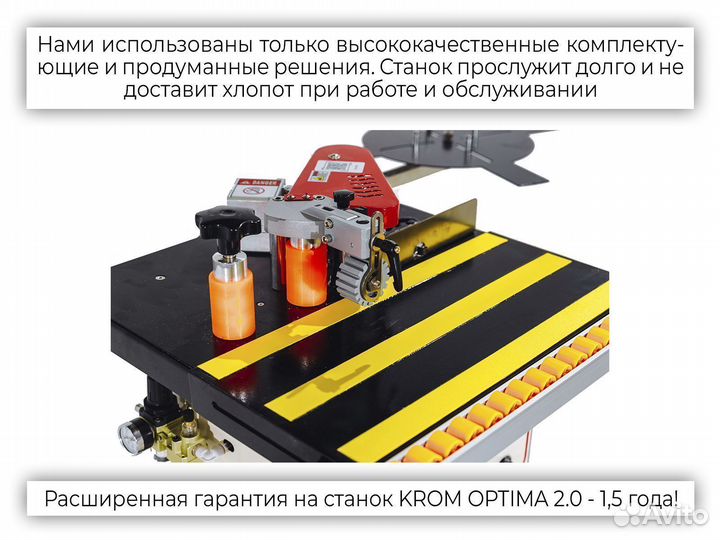 Нами использованы только высококачественные комплектующие и продуманные решения. Станок прослужит долго и не доставит хлопот при работе и обслуживании

DANGER

Расширенная гарантия на станок KROM OPTIMA 2.0 - 1,5 года!

Avito