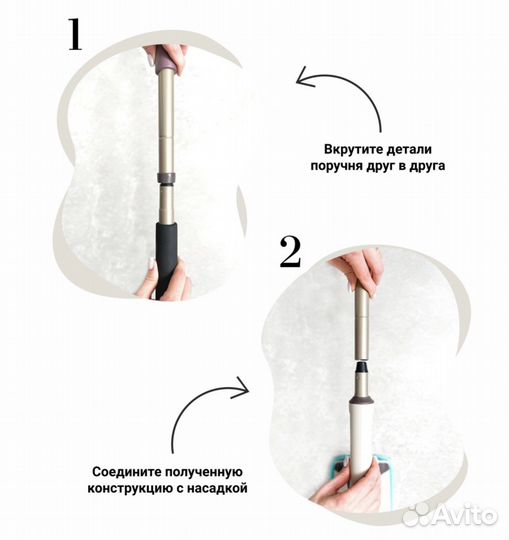 1

Вкрутите детали поручня друг в друга

2

Соедините полученную конструкцию с насадкой

Avito