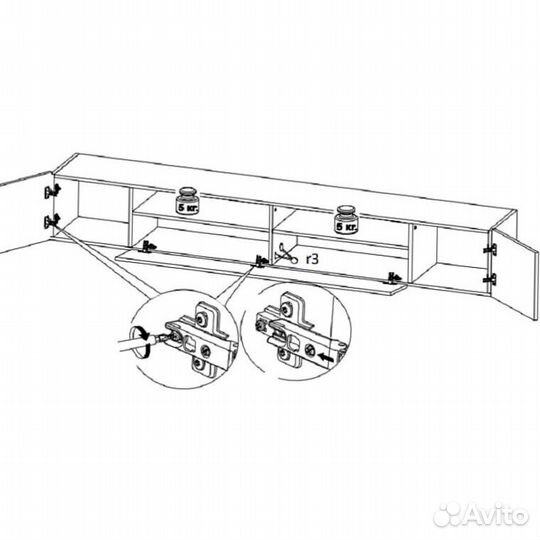 5 кг.
5 кг.
r3
Avito