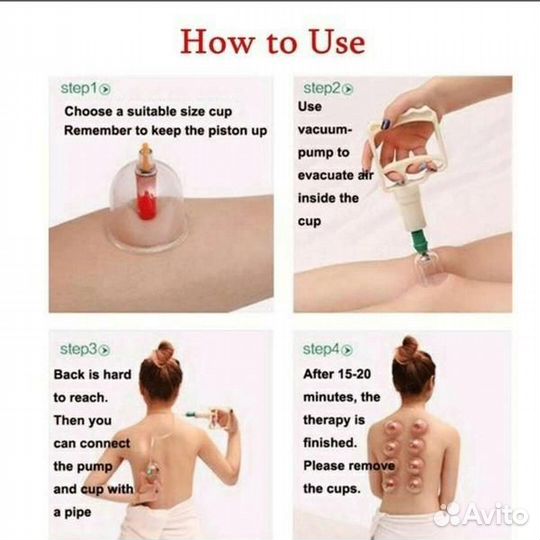 How to Use

step1

Choose a suitable size cup
Remember to keep the piston up

step2

Use vacuum-pump to evacuate air inside the cup

step3

Back is hard to reach. Then you can connect the pump and cup with a pipe

step4

After 15-20 minutes, the therapy is finished. Please remove the cups.

Avito