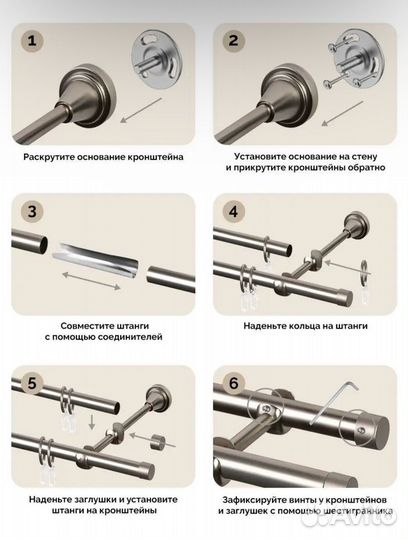 1

Раскрутите основание кронштейна

2

Установите основание на стену и прикрутите кронштейны обратно

3

Совместите штанги с помощью соединителей

4

Наденьте кольца на штанги

5

Наденьте заглушки и установите штанги на кронштейны

6

Зафиксируйте винты у кронштейнов и заглушек с помощью шестигранника

Avito