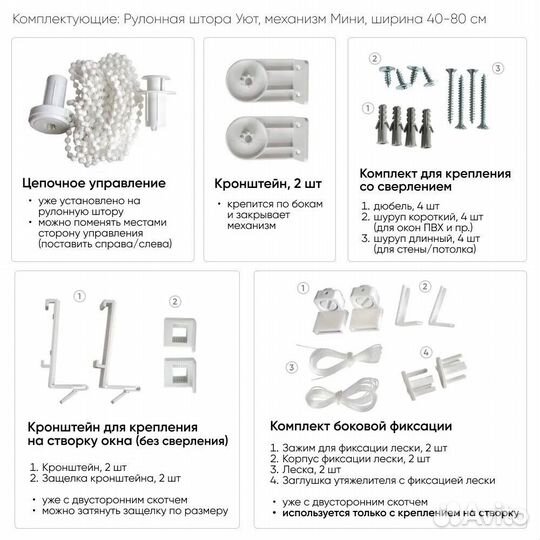 Комплектующие: Рулонная штора Уют, механизм Мини, ширина 40-80 см

Цепочное управление

• уже установлено на рулонную штору
• можно поменять местами сторону управления (поставить справа/слева)

Кронштейн, 2 шт

• крепится по бокам и закрывает механизм

2 3 1

Комплект для крепления со сверлением

1. дюбель, 4 шт
2. шуруп короткий, 4 шт (для окон ПВХ и пр.)
3. шуруп длинный, 4 шт (для стены/потолка)

1 2

Кронштейн для крепления на створку окна (без сверления)

1. Кронштейн, 2 шт
2. Защелка кронштейна, 2 шт

• уже с двусторонним скотчем
• можно затянуть защелку по размеру

1 2 3 4

Комплект боковой фиксации

1. Зажим для фиксации лески, 2 шт
2. Корпус фиксации лески, 2 шт
3. Леска, 2 шт
4. Заглушка утяжелителя с фиксацией лески

• уже с двусторонним скотчем
• используется только с креплением на створку

Avito