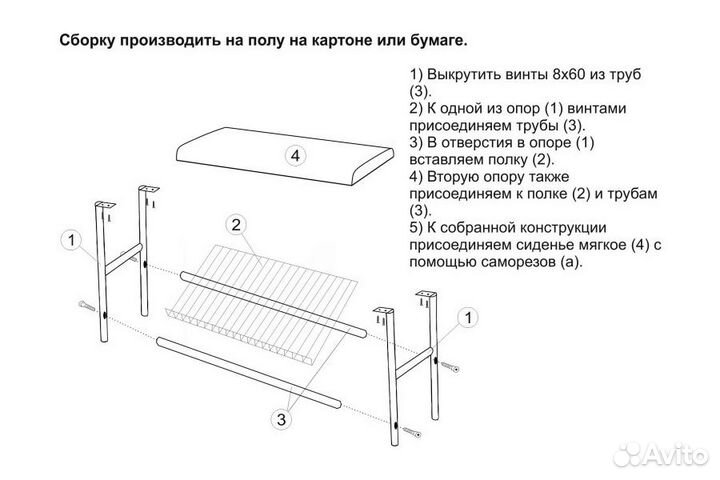 Сборку производить на полу на картоне или бумаге.

1) Выкрутить винты 8х60 из труб (3).
2) К одной из опор (1) винтами присоединяем трубы (3).
3) В отверстия в опоре (1) вставляем полку (2).
4) Вторую опору также присоединяем к полке (2) и трубам (3).
5) К собранной конструкции присоединяем сиденье мягкое (4) с помощью саморезов (а).

4

2

1

1

3

Avito