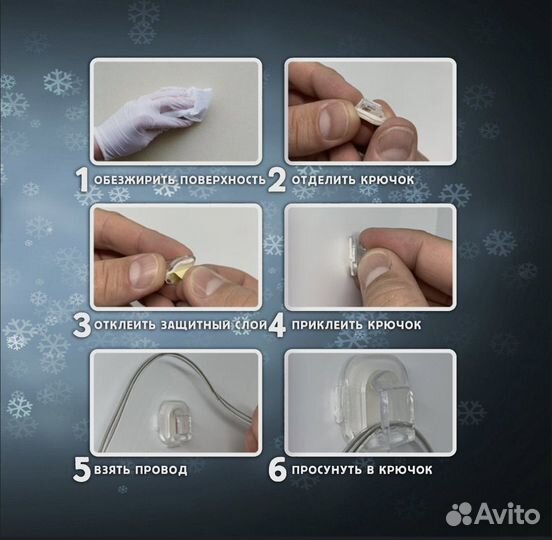 1 ОБЕЗЖИРИТЬ ПОВЕРХНОСТЬ

2 ОТДЕЛИТЬ КРЮЧОК

3 ОТКЛЕИТЬ ЗАЩИТНЫЙ СЛОЙ

4 ПРИКЛЕИТЬ КРЮЧОК

5 ВЗЯТЬ ПРОВОД

6 ПРОСУНУТЬ В КРЮЧОК

Avito