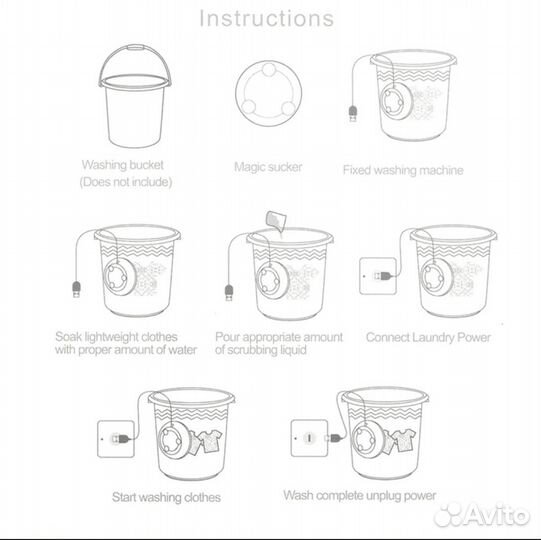 Instructions

Washing bucket
(Does not include)

Magic sucker

Fixed washing machine

Soak lightweight clothes with proper amount of water

Pour appropriate amount of scrubbing liquid

Connect Laundry Power

Start washing clothes

Wash complete unplug power

Avito