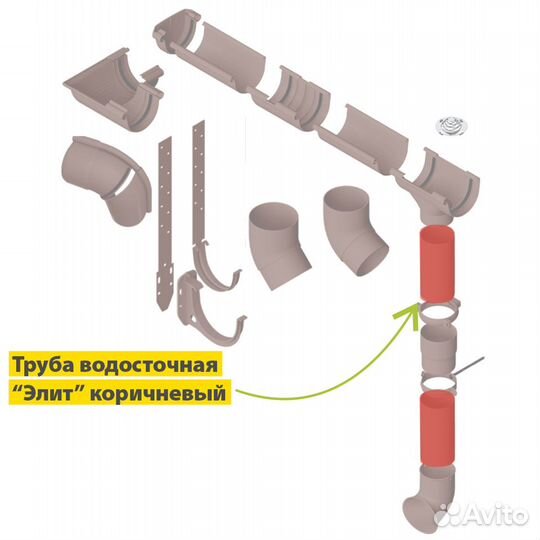 Труба водосточная
“Элит” коричневый

Avito