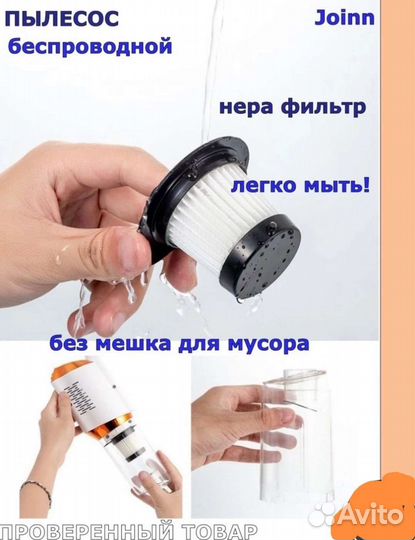 ПЫЛЕСОС беспроводной

Joinn

нера фильтр

легко мыть!

без мешка для мусора

Avito

ПРОВЕРЕННЫЙ ТОВАР