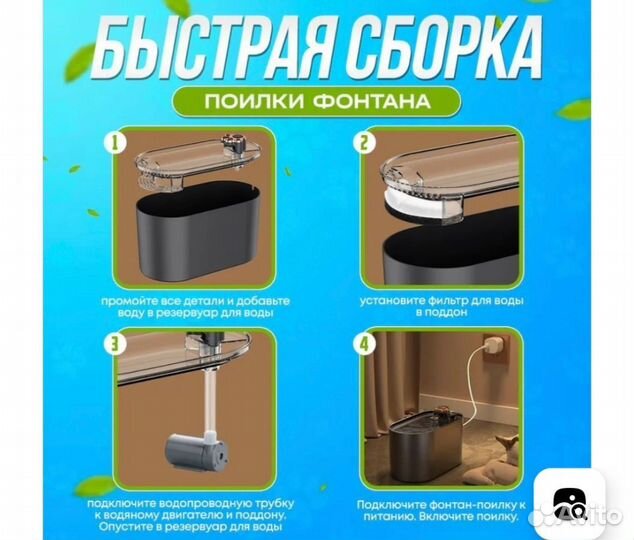 БЫСТРАЯ СБОРКА

ПОИЛКИ ФОНТАНА

1

промойте все детали и добавьте воду в резервуар для воды

2

установите фильтр для воды в поддон

3

подключите водопроводную трубку к водяному двигателю и поддону. Опустите в резервуар для воды

4

Подключите фонтан-поилку к питанию. Включите поилку.

Avito