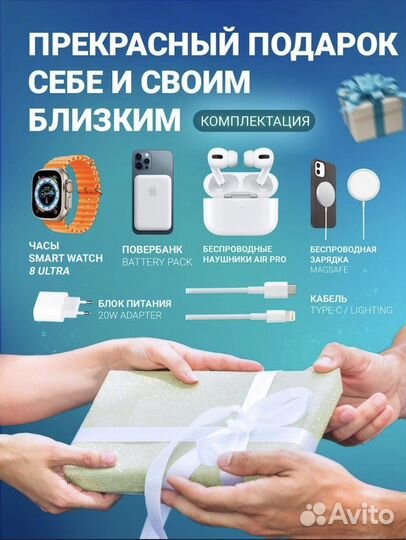 ПРЕКРАСНЫЙ ПОДАРОК СЕБЕ И СВОИМ БЛИЗКИМ

КОМПЛЕКТАЦИЯ

ЧАСЫ SMART WATCH 8 ULTRA

ПОВЕРБАНК BATTERY PACK

БЕСПРОВОДНЫЕ НАУШНИКИ AIR PRO

БЕСПРОВОДНАЯ ЗАРЯДКА MAGSAFE

БЛОК ПИТАНИЯ 20W ADAPTER

КАБЕЛЬ TYPE-C / LIGHTING

Avito