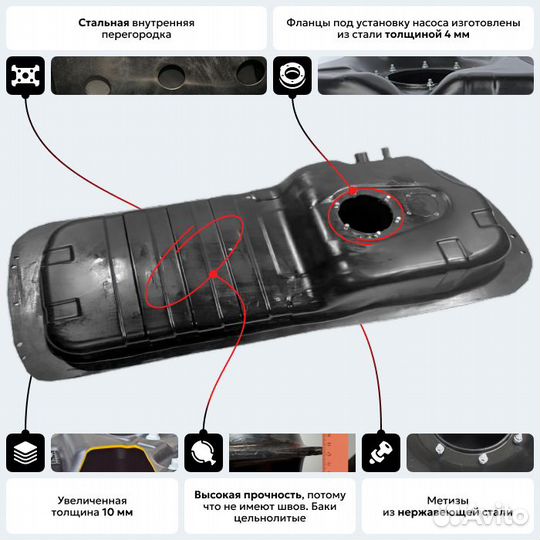 Стальная внутренняя перегородка

Фланцы под установку насоса изготовлены из стали толщиной 4 мм

Увеличенная толщина 10 мм

Высокая прочность, потому что не имеют швов. Баки цельнолитые

Метизы из нержавеющей стали

Avito