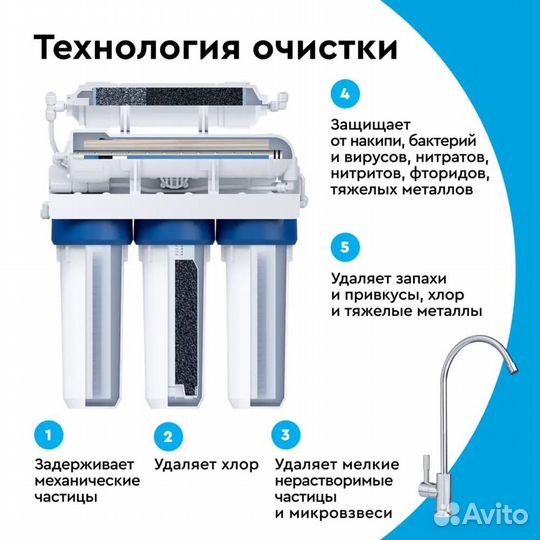 Технология очистки

4

Защищает от накипи, бактерий и вирусов, нитратов, нитритов, фторидов, тяжелых металлов

5

Удаляет запахи и привкусы, хлор и тяжелые металлы

1

Задерживает механические частицы

2

Удаляет хлор

3

Удаляет мелкие нерастворимые частицы и микровзвеси

Avito